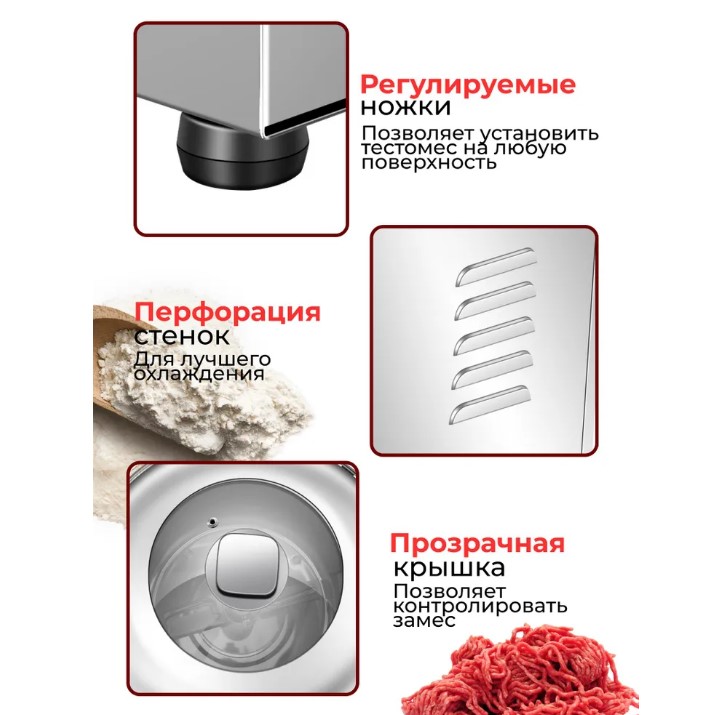 Регулируемые ножки

Позволяет установить тестомес на любую поверхность

Перфорация стенок

Для лучшего охлаждения

Прозрачная крышка

Позволяет контролировать замес