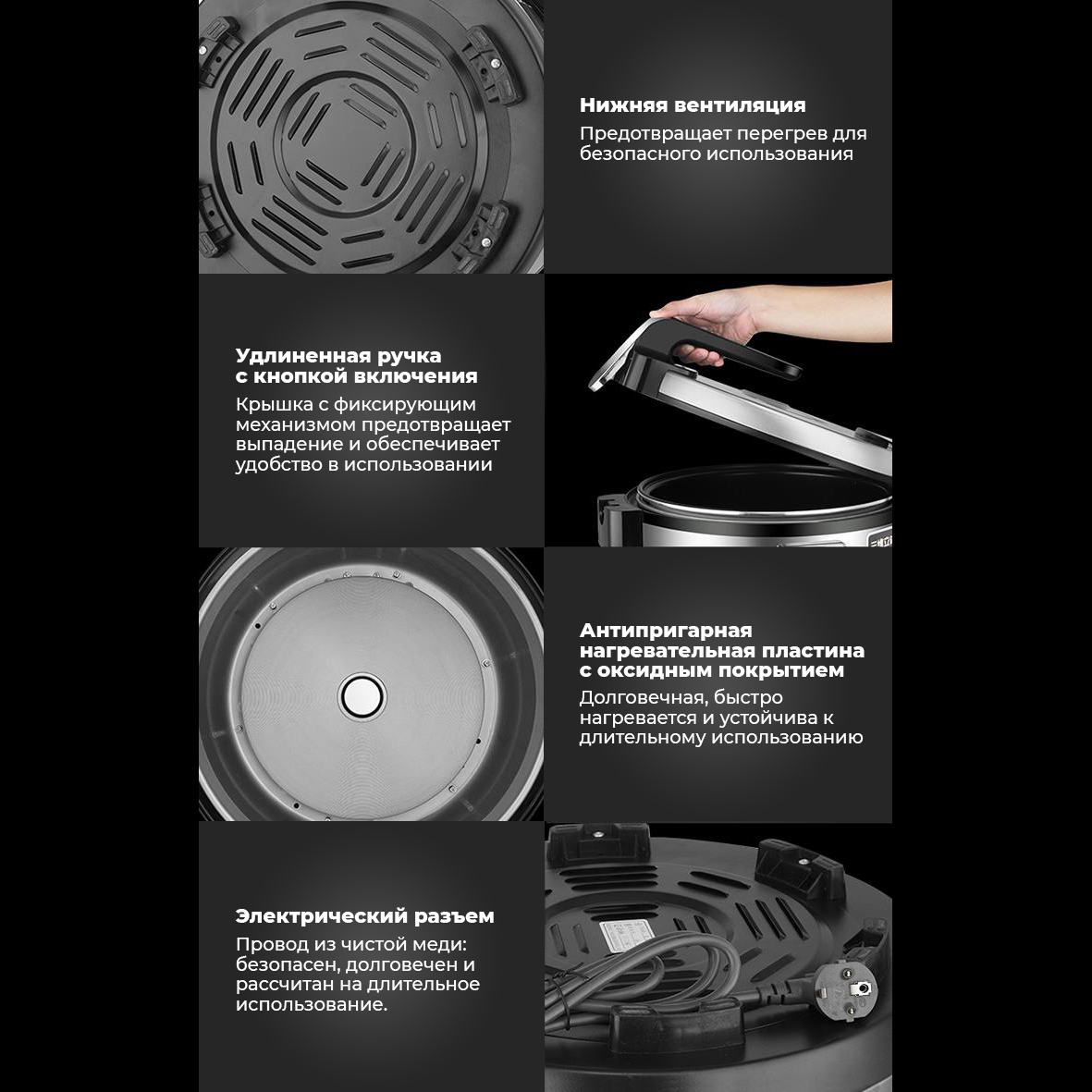 Нижняя вентиляция
Предотвращает перегрев для безопасного использования

Удлиненная ручка с кнопкой включения
Крышка с фиксирующим механизмом предотвращает выпадение и обеспечивает удобство в использовании

Антипригарная нагревательная пластина с оксидным покрытием
Долговечная, быстро нагревается и устойчива к длительному использованию

Электрический разъем
Провод из чистой меди: безопасен, долговечен и рассчитан на длительное использование.